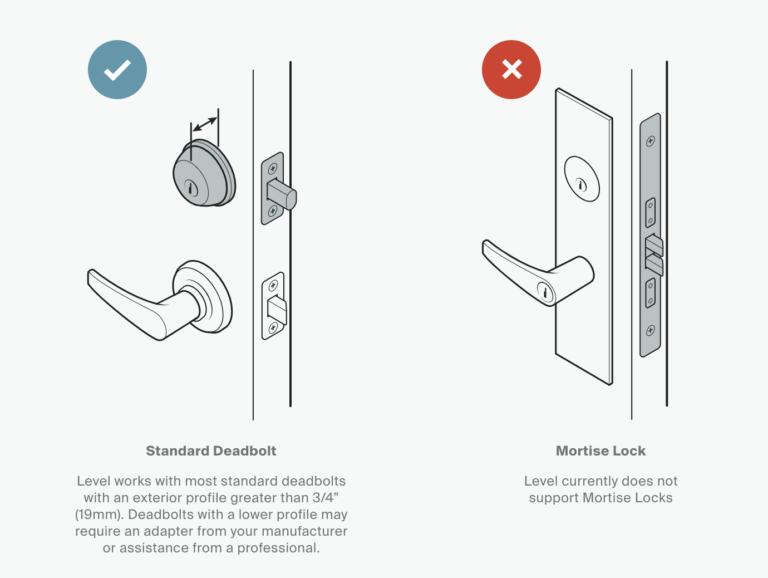 Standard Deadbolt

Level works with most standard deadbolts with an exterior profile greater than 3/4" (19mm). Deadbolts with a lower profile may require an adapter from your manufacturer or assistance from a professional.

Mortise Lock

Level currently does not support Mortise Locks